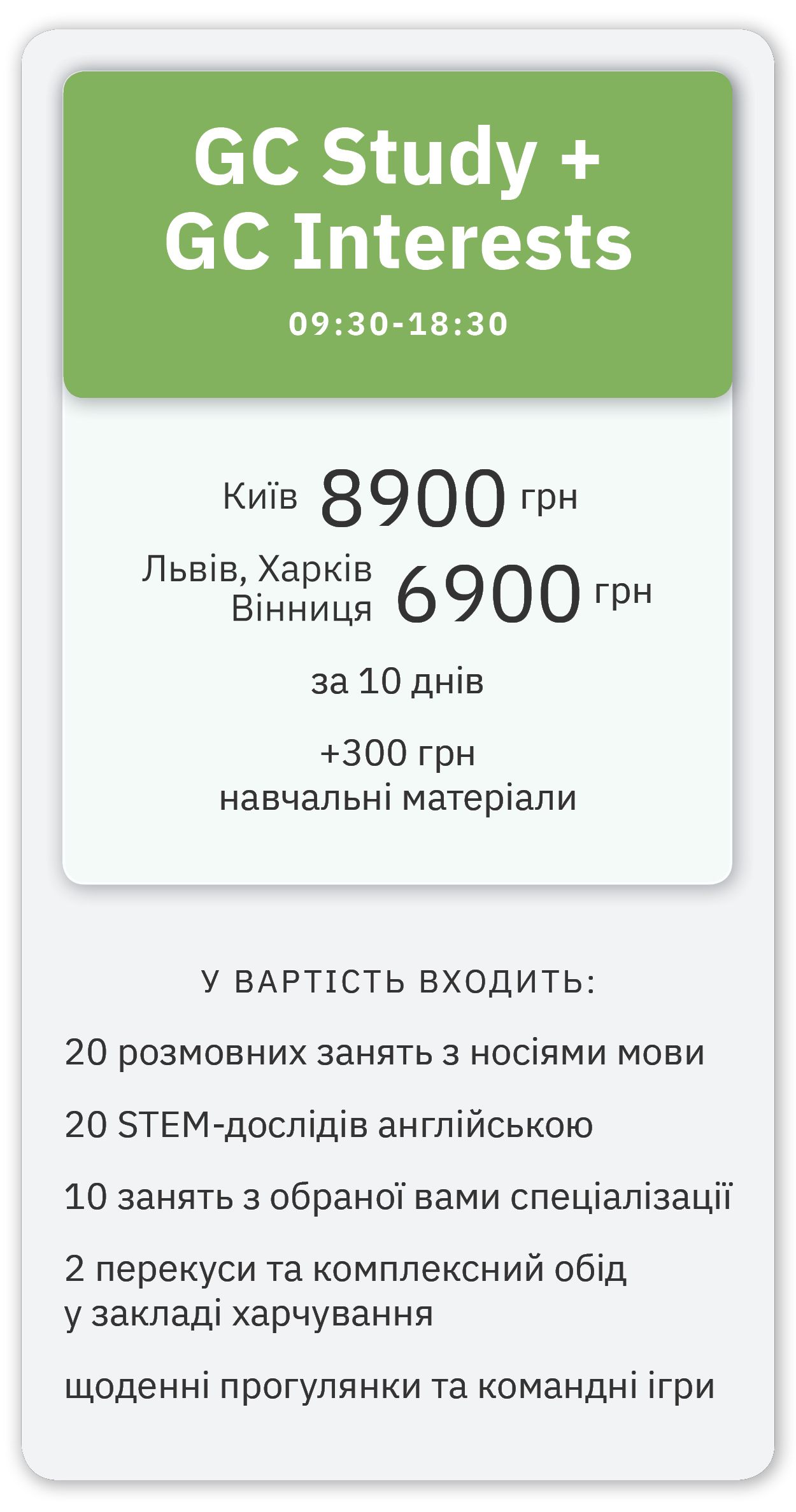 GC Study +
GC Interests

09:30-18:30

Київ 8900 грн

Львів, Харків
Вінниця 6900 грн

за 10 днів

+300 грн
навчальні матеріали

У ВАРТІСТЬ ВХОДИТЬ:

20 розмовних занять з носіями мови

20 STEM-дослідів англійською

10 занять з обраної вами спеціалізації

2 перекуси та комплексний обід
у закладі харчування

щоденні прогулянки та командні ігри